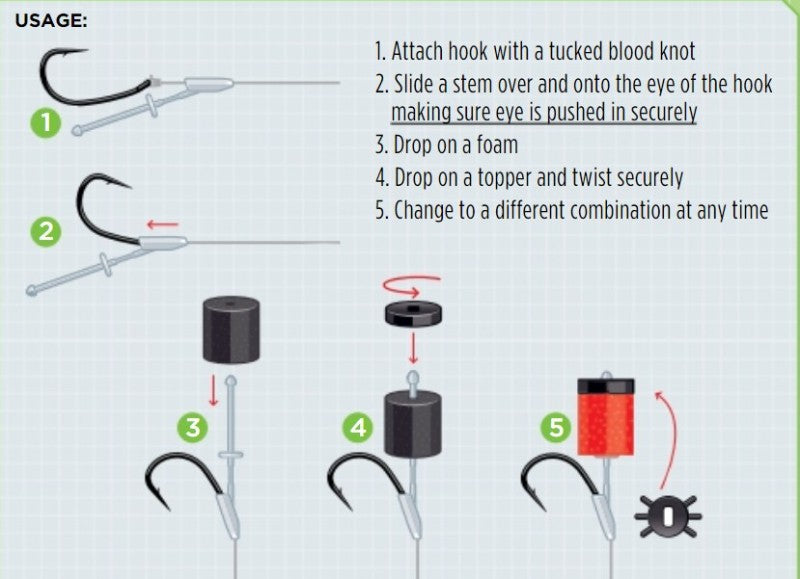 USAGE:

1. Attach hook with a tucked blood knot
2. Slide a stem over and onto the eye of the hook making sure eye is pushed in securely
3. Drop on a foam
4. Drop on a topper and twist securely
5. Change to a different combination at any time

1

2

3

4

5